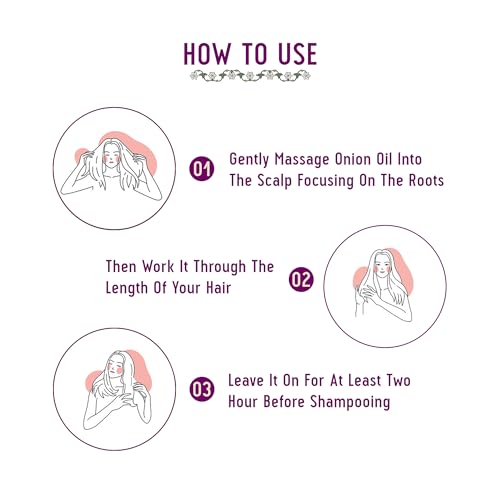 HOW TO USE

01 Gently Massage Onion Oil Into The Scalp Focusing On The Roots

Then Work It Through The Length Of Your Hair 02

03 Leave It On For At Least Two Hour Before Shampooing