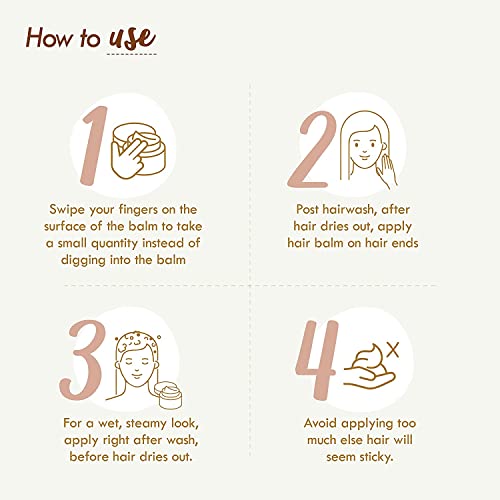 How to use

1
Swipe your fingers on the surface of the balm to take a small quantity instead of digging into the balm

2
Post hairwash, after hair dries out, apply hair balm on hair ends

3
For a wet, steamy look, apply right after wash, before hair dries out.

4
Avoid applying too much else hair will seem sticky.