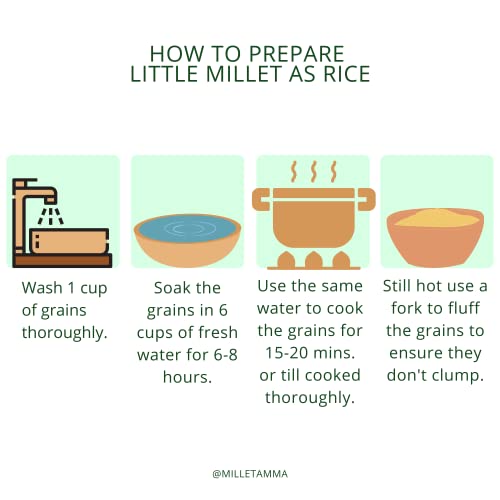 HOW TO PREPARE
LITTLE MILLET AS RICE

Wash 1 cup of grains thoroughly.

Soak the grains in 6 cups of fresh water for 6-8 hours.

Use the same water to cook the grains for 15-20 mins. or till cooked thoroughly.

Still hot use a fork to fluff the grains to ensure they don't clump.

@MILLETAMMA