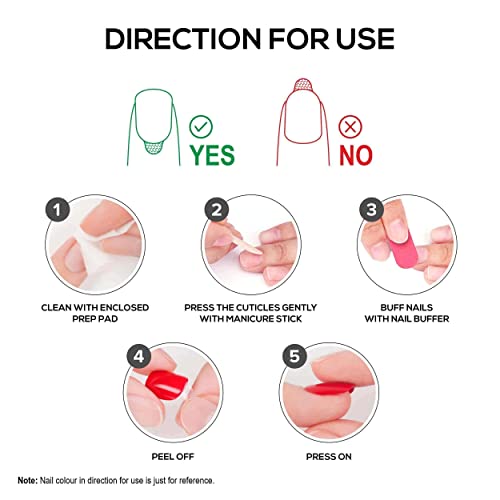 DIRECTION FOR USE

YES

NO

1

CLEAN WITH ENCLOSED PREP PAD

2

PRESS THE CUTICLES GENTLY WITH MANICURE STICK

3

BUFF NAILS WITH NAIL BUFFER

4

PEEL OFF

5

PRESS ON

Note: Nail colour in direction for use is just for reference.