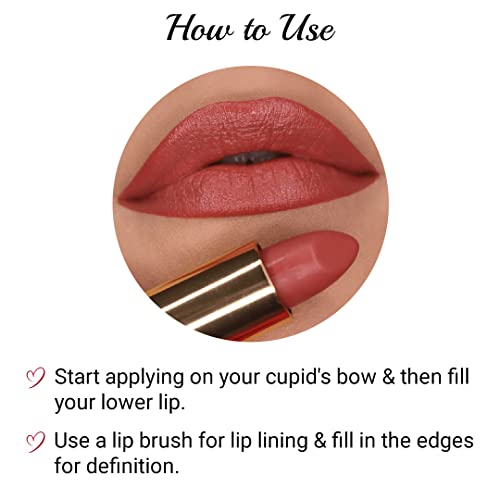 How to Use

Start applying on your cupid's bow & then fill your lower lip.

Use a lip brush for lip lining & fill in the edges for definition.