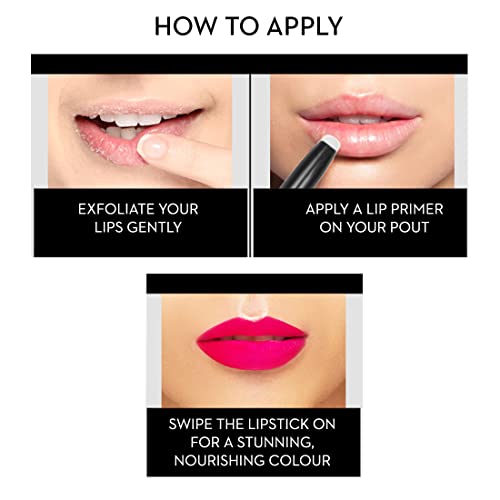 HOW TO APPLY

EXFOLIATE YOUR LIPS GENTLY

APPLY A LIP PRIMER ON YOUR POUT

SWIPE THE LIPSTICK ON FOR A STUNNING, NOURISHING COLOUR