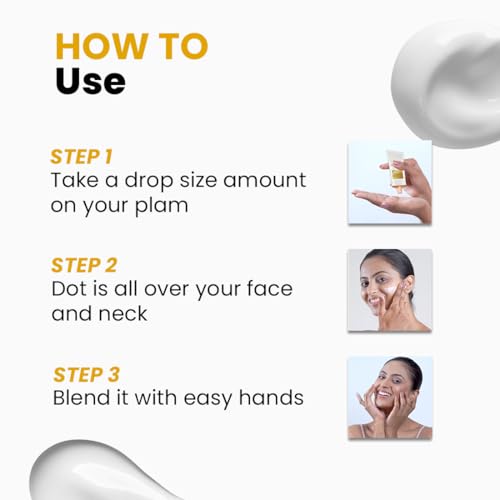 HOW TO
Use

STEP 1
Take a drop size amount on your plam

STEP 2
Dot is all over your face and neck

STEP 3
Blend it with easy hands