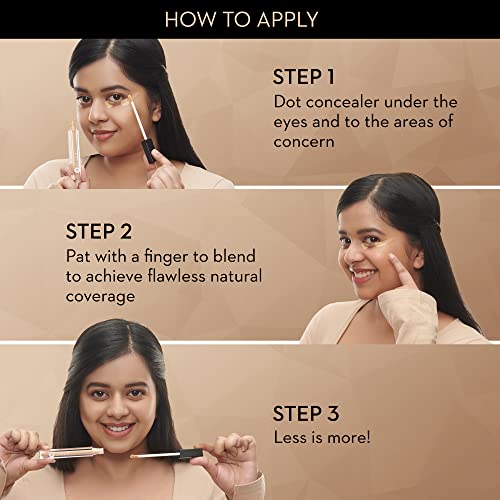 HOW TO APPLY

STEP 1
Dot concealer under the eyes and to the areas of concern

STEP 2
Pat with a finger to blend to achieve flawless natural coverage

STEP 3
Less is more!