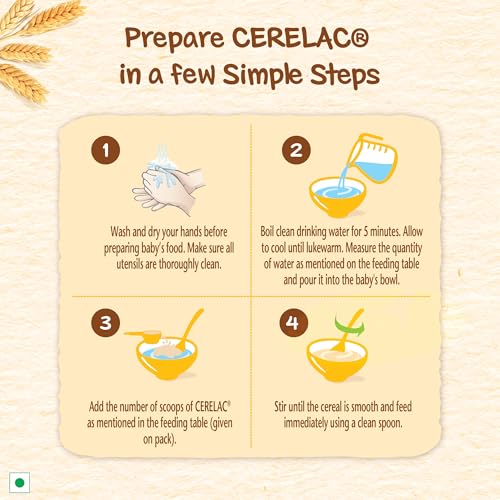 Prepare CERELAC®
in a few Simple Steps

1

Wash and dry your hands before preparing baby's food. Make sure all utensils are thoroughly clean.

2

Boil clean drinking water for 5 minutes. Allow to cool until lukewarm. Measure the quantity of water as mentioned on the feeding table and pour it into the baby's bowl.

3

Add the number of scoops of CERELAC® as mentioned in the feeding table (given on pack).

4

Stir until the cereal is smooth and feed immediately using a clean spoon.