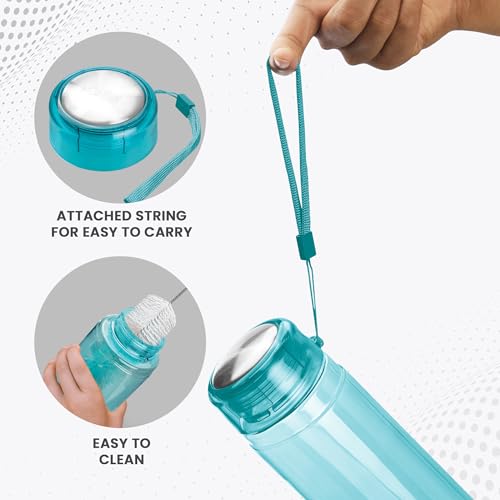 ATTACHED STRING FOR EASY TO CARRY

EASY TO CLEAN