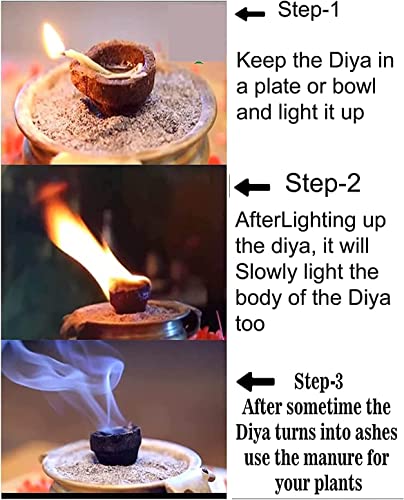 Step-1

Keep the Diya in a plate or bowl and light it up

Step-2

AfterLighting up the diya, it will Slowly light the body of the Diya too

Step-3

After sometime the Diya turns into ashes use the manure for your plants