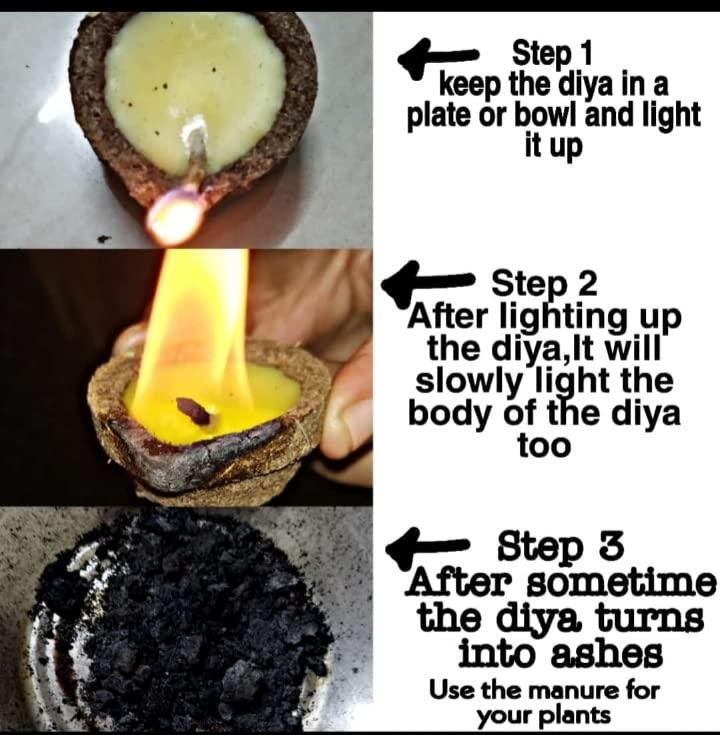 Step 1
keep the diya in a plate or bowl and light it up

Step 2
After lighting up the diya,It will slowly light the body of the diya too

Step 3
After sometime the diya turns into ashes
Use the manure for your plants