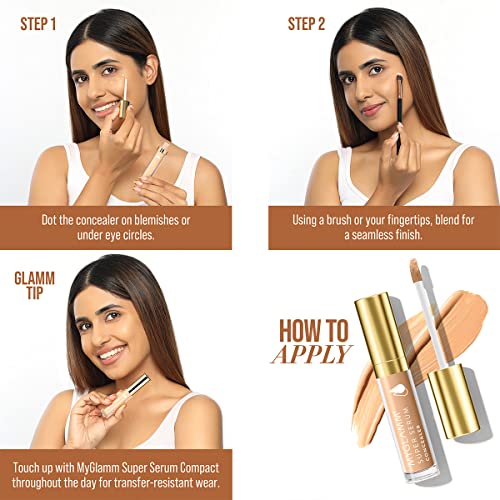 STEP 1

Dot the concealer on blemishes or under eye circles.

STEP 2

Using a brush or your fingertips, blend for a seamless finish.

GLAMM TIP

Touch up with MyGlamm Super Serum Compact throughout the day for transfer-resistant wear.

HOW TO APPLY

MYGLAMM SUPER SERUM CONCEALER