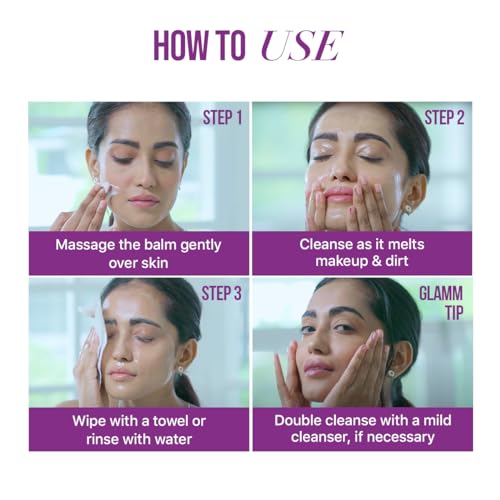 HOW TO USE

STEP 1

Massage the balm gently over skin

STEP 2

Cleanse as it melts makeup & dirt

STEP 3

Wipe with a towel or rinse with water

GLAMM TIP

Double cleanse with a mild cleanser, if necessary