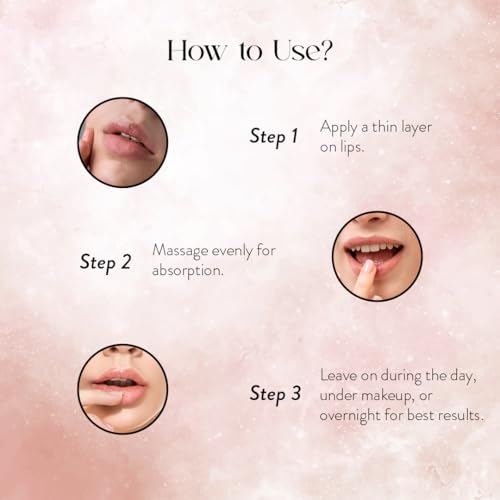 How to Use?

Step 1
Apply a thin layer on lips.

Step 2
Massage evenly for absorption.

Step 3
Leave on during the day, under makeup, or overnight for best results.