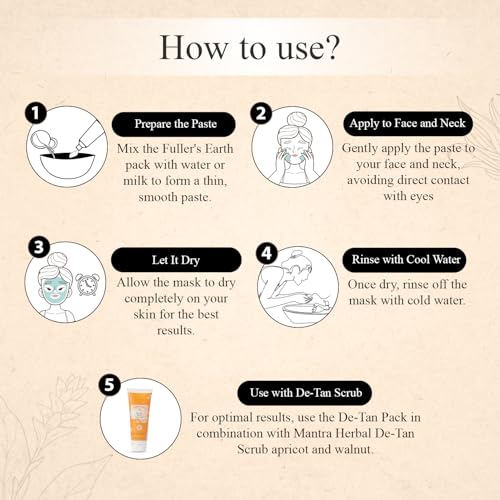 How to use?

1

Prepare the Paste

Mix the Fuller's Earth pack with water or milk to form a thin, smooth paste.

2

Apply to Face and Neck

Gently apply the paste to your face and neck, avoiding direct contact with eyes

3

Let It Dry

Allow the mask to dry completely on your skin for the best results.

4

Rinse with Cool Water

Once dry, rinse off the mask with cold water.

5

Use with De-Tan Scrub

For optimal results, use the De-Tan Pack in combination with Mantra Herbal De-Tan Scrub apricot and walnut.