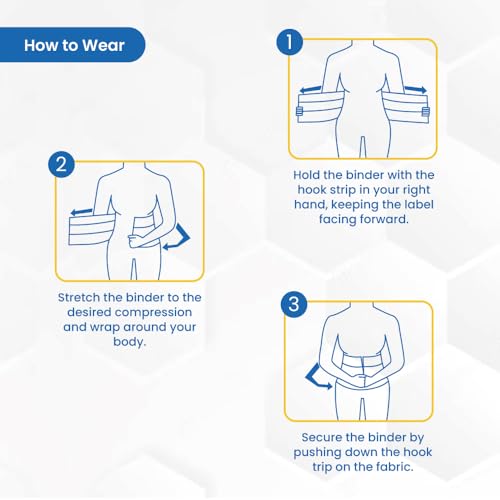 How to Wear

1

Hold the binder with the hook strip in your right hand, keeping the label facing forward.

2

Stretch the binder to the desired compression and wrap around your body.

3

Secure the binder by pushing down the hook trip on the fabric.