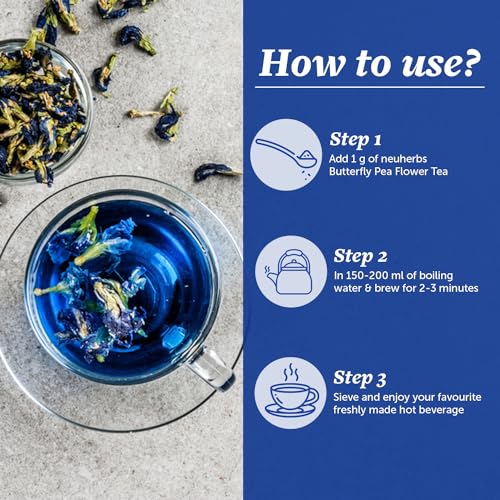 How to use?

Step 1
Add 1 g of neuherbs Butterfly Pea Flower Tea

Step 2
In 150-200 ml of boiling water & brew for 2-3 minutes

Step 3
Sieve and enjoy your favourite freshly made hot beverage