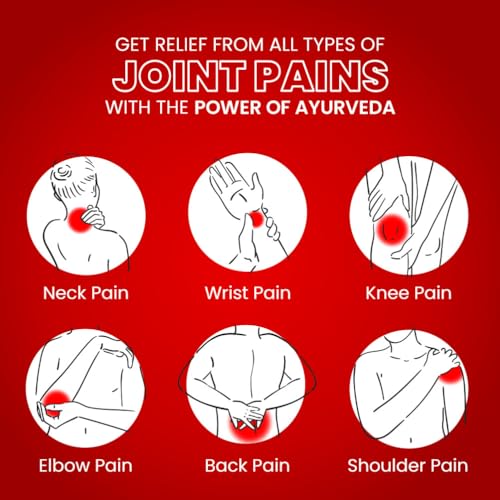 GET RELIEF FROM ALL TYPES OF
JOINT PAINS
WITH THE POWER OF AYURVEDA

Neck Pain

Wrist Pain

Knee Pain

Elbow Pain

Back Pain

Shoulder Pain