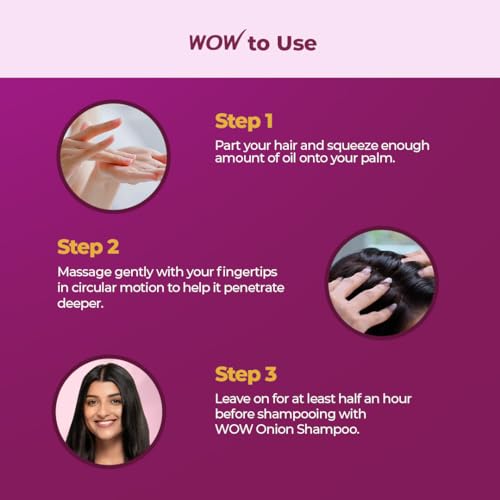 WOW to Use

Step 1

Part your hair and squeeze enough amount of oil onto your palm.

Step 2

Massage gently with your fingertips in circular motion to help it penetrate deeper.

Step 3

Leave on for at least half an hour before shampooing with WOW Onion Shampoo.