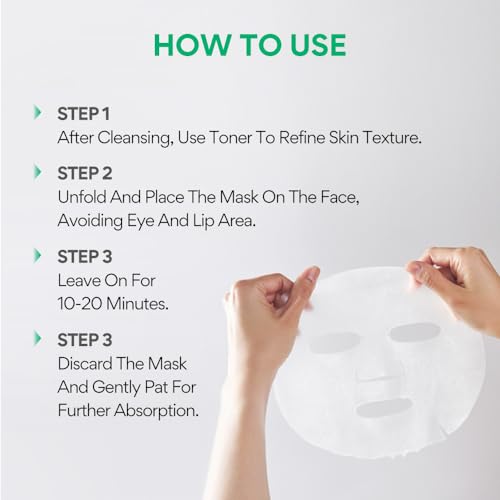 HOW TO USE

STEP 1
After Cleansing, Use Toner To Refine Skin Texture.

STEP 2
Unfold And Place The Mask On The Face, Avoiding Eye And Lip Area.

STEP 3
Leave On For 10-20 Minutes.

STEP 3
Discard The Mask And Gently Pat For Further Absorption.