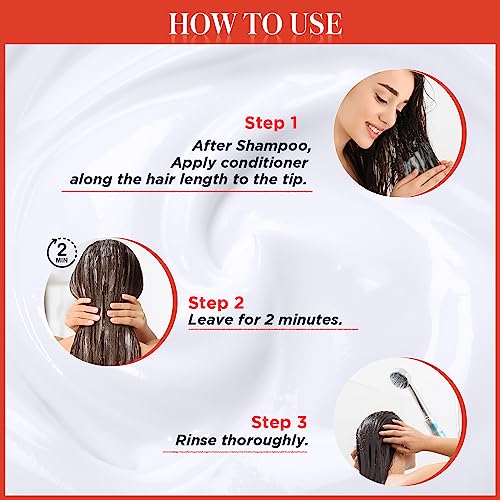 HOW TO USE

Step 1
After Shampoo, Apply conditioner along the hair length to the tip.

2 MIN

Step 2
Leave for 2 minutes.

Step 3
Rinse thoroughly.