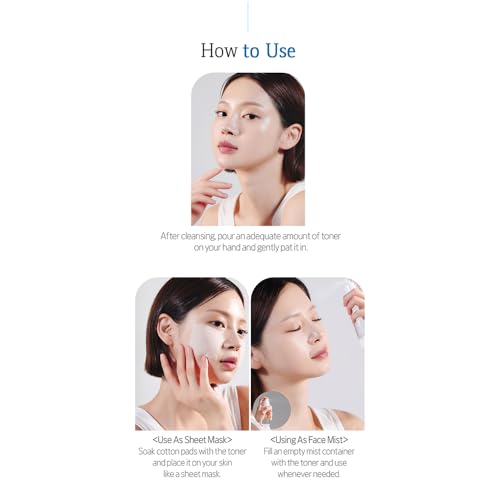 How to Use

After cleansing, pour an adequate amount of toner on your hand and gently pat it in.

<Use As Sheet Mask>
Soak cotton pads with the toner and place it on your skin like a sheet mask.

<Using As Face Mist>
Fill an empty mist container with the toner and use whenever needed.