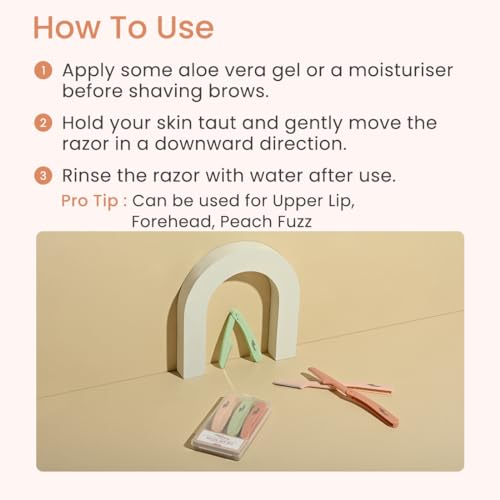 How To Use

1 Apply some aloe vera gel or a moisturiser before shaving brows.

2 Hold your skin taut and gently move the razor in a downward direction.

3 Rinse the razor with water after use.

Pro Tip : Can be used for Upper Lip, Forehead, Peach Fuzz