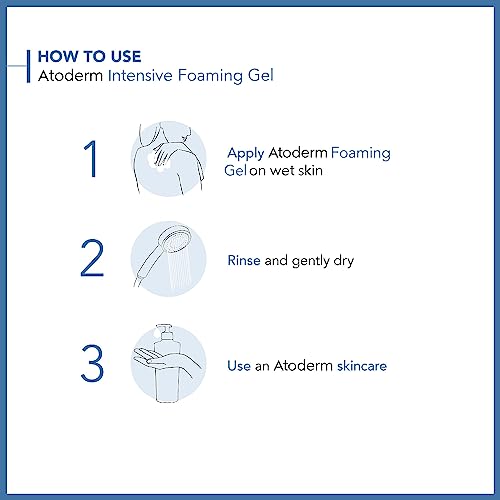 HOW TO USE
Atoderm Intensive Foaming Gel

1

Apply Atoderm Foaming Gel on wet skin

2

Rinse and gently dry

3

Use an Atoderm skincare