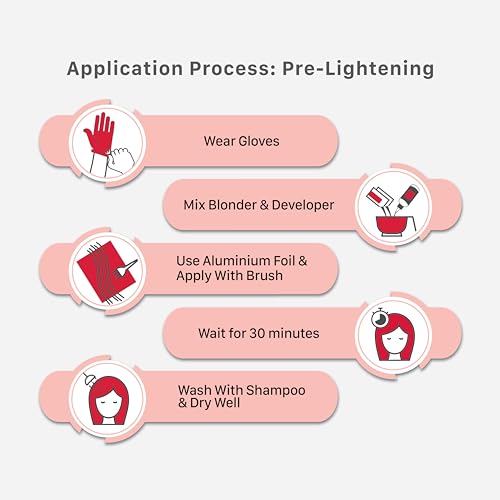 Application Process: Pre-Lightening

Wear Gloves

Mix Blonder & Developer

Use Aluminium Foil & Apply With Brush

Wait for 30 minutes

Wash With Shampoo & Dry Well