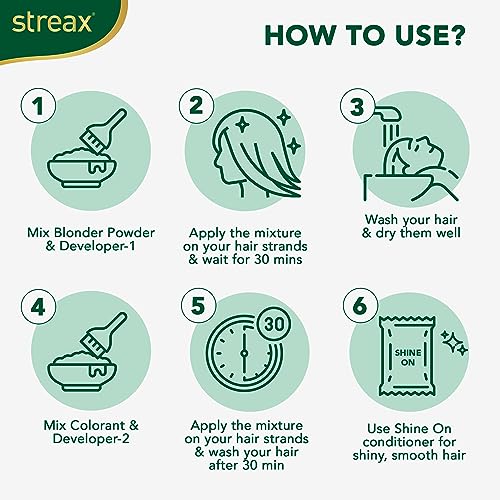 streax

HOW TO USE?

1

Mix Blonder Powder & Developer-1

2

Apply the mixture on your hair strands & wait for 30 mins

3

Wash your hair & dry them well

4

Mix Colorant & Developer-2

5

30

Apply the mixture on your hair strands & wash your hair after 30 min

6

SHINE ON

Use Shine On conditioner for shiny, smooth hair