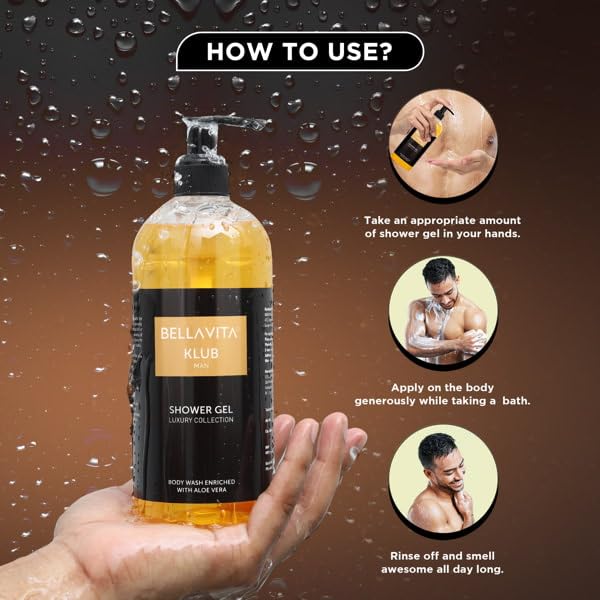 HOW TO USE?

BELLAVITA
KLUB
MAN

SHOWER GEL
LUXURY COLLECTION

BODY WASH ENRICHED WITH ALOE VERA

Take an appropriate amount of shower gel in your hands.

Apply on the body generously while taking a bath.

Rinse off and smell awesome all day long.