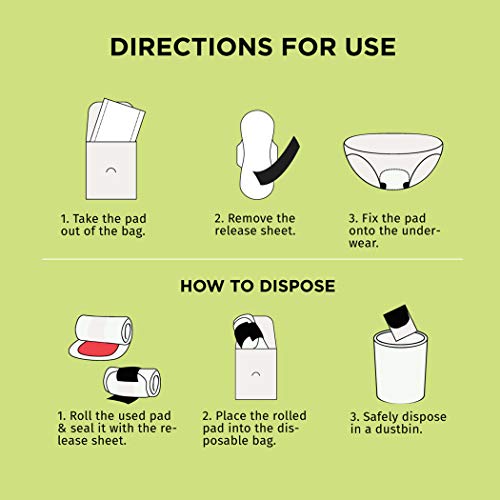 DIRECTIONS FOR USE

1. Take the pad out of the bag.

2. Remove the release sheet.

3. Fix the pad onto the underwear.

HOW TO DISPOSE

1. Roll the used pad & seal it with the release sheet.

2. Place the rolled pad into the disposable bag.

3. Safely dispose in a dustbin.