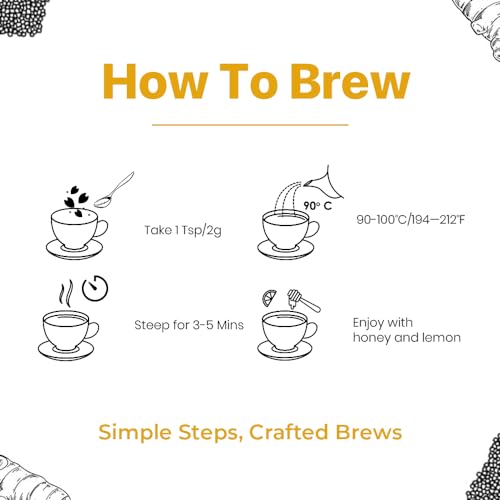 How To Brew

Take 1 Tsp/2g

90° C

90–100°C/194—212°F

Steep for 3-5 Mins

Enjoy with honey and lemon

Simple Steps, Crafted Brews