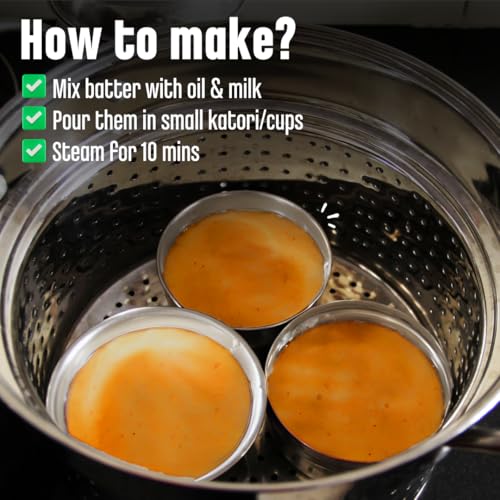 How to make?

Mix batter with oil & milk
Pour them in small katori/cups
Steam for 10 mins