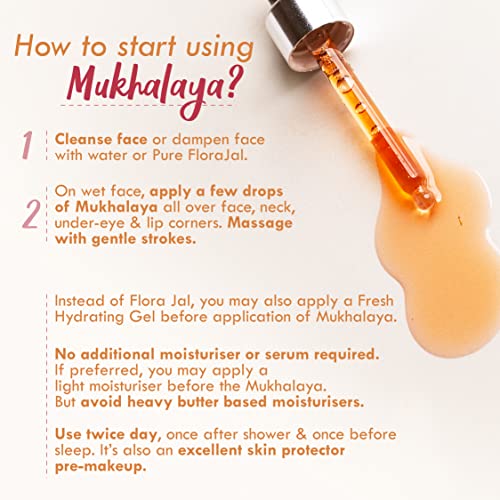 How to start using
Mukhalaya?

1 Cleanse face or dampen face with water or Pure FloraJal.

2 On wet face, apply a few drops of Mukhalaya all over face, neck, under-eye & lip corners. Massage with gentle strokes.

Instead of Flora Jal, you may also apply a Fresh Hydrating Gel before application of Mukhalaya.

No additional moisturiser or serum required. If preferred, you may apply a light moisturiser before the Mukhalaya. But avoid heavy butter based moisturisers.

Use twice day, once after shower & once before sleep. It's also an excellent skin protector pre-makeup.