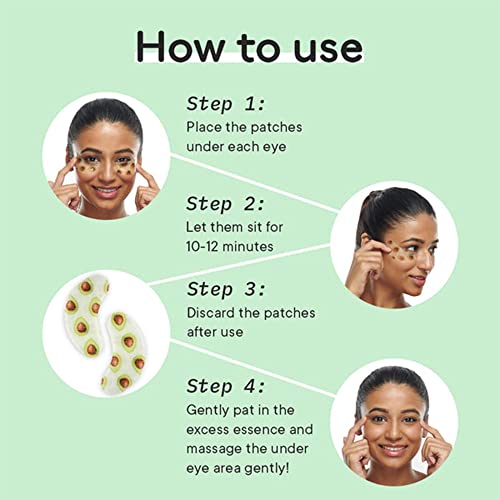 How to use

Step 1:
Place the patches under each eye

Step 2:
Let them sit for 10-12 minutes

Step 3:
Discard the patches after use

Step 4:
Gently pat in the excess essence and massage the under eye area gently!