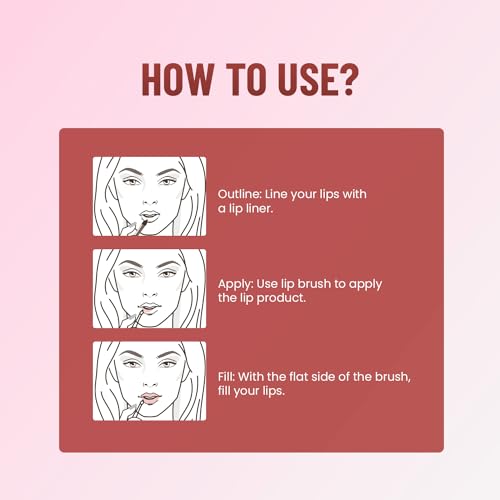 HOW TO USE?

Outline: Line your lips with a lip liner.

Apply: Use lip brush to apply the lip product.

Fill: With the flat side of the brush, fill your lips.