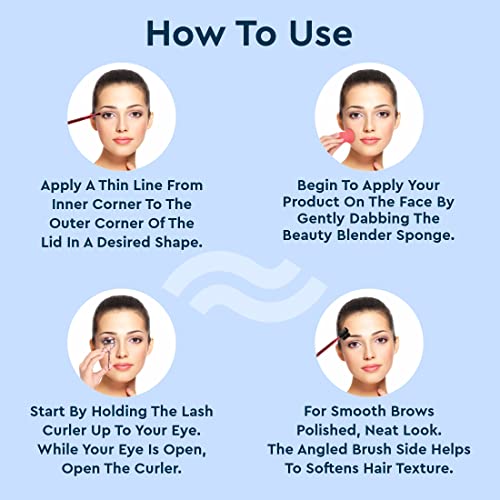 How To Use

Apply A Thin Line From Inner Corner To The Outer Corner Of The Lid In A Desired Shape.

Begin To Apply Your Product On The Face By Gently Dabbing The Beauty Blender Sponge.

Start By Holding The Lash Curler Up To Your Eye. While Your Eye Is Open, Open The Curler.

For Smooth Brows Polished, Neat Look. The Angled Brush Side Helps To Softens Hair Texture.