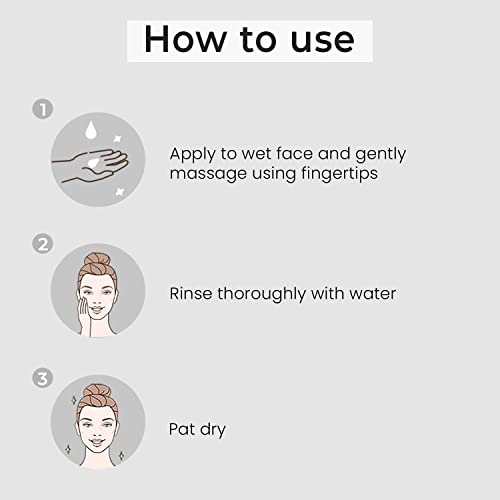 How to use

1

Apply to wet face and gently massage using fingertips

2

Rinse thoroughly with water

3

Pat dry