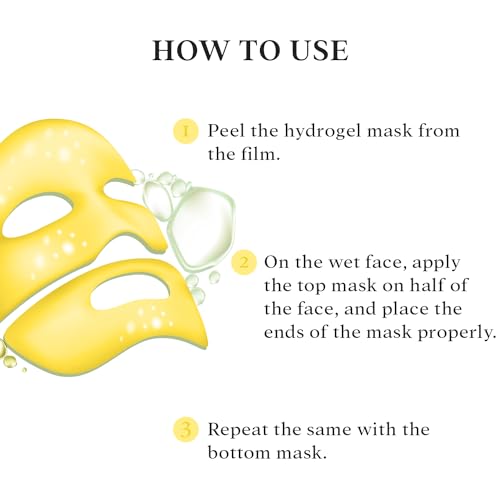 HOW TO USE

1 Peel the hydrogel mask from the film.

2 On the wet face, apply the top mask on half of the face, and place the ends of the mask properly.

3 Repeat the same with the bottom mask.