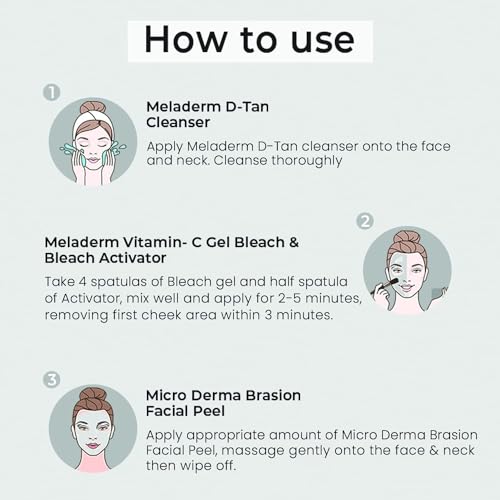 How to use

1

Meladerm D-Tan Cleanser

Apply Meladerm D-Tan cleanser onto the face and neck. Cleanse thoroughly

2

Meladerm Vitamin- C Gel Bleach & Bleach Activator

Take 4 spatulas of Bleach gel and half spatula of Activator, mix well and apply for 2-5 minutes, removing first cheek area within 3 minutes.

3

Micro Derma Brasion Facial Peel

Apply appropriate amount of Micro Derma Brasion Facial Peel, massage gently onto the face & neck then wipe off.