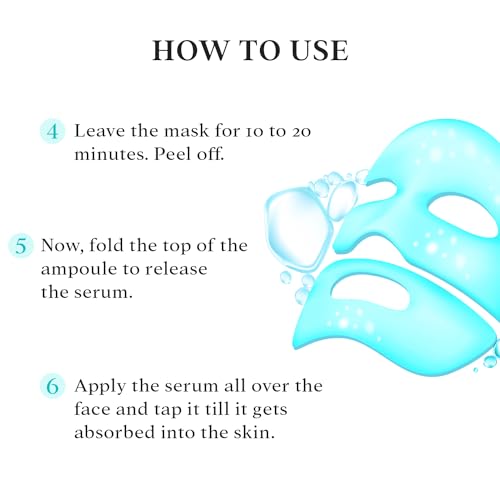 HOW TO USE

4 Leave the mask for 10 to 20 minutes. Peel off.

5 Now, fold the top of the ampoule to release the serum.

6 Apply the serum all over the face and tap it till it gets absorbed into the skin.