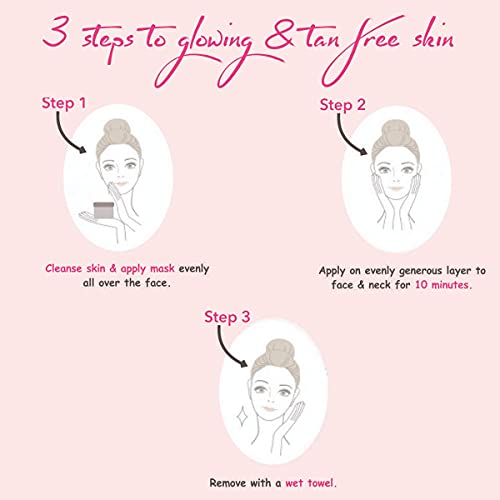 3 steps to glowing & tan free skin

Step 1

Cleanse skin & apply mask evenly all over the face.

Step 2

Apply on evenly generous layer to face & neck for 10 minutes.

Step 3

Remove with a wet towel.