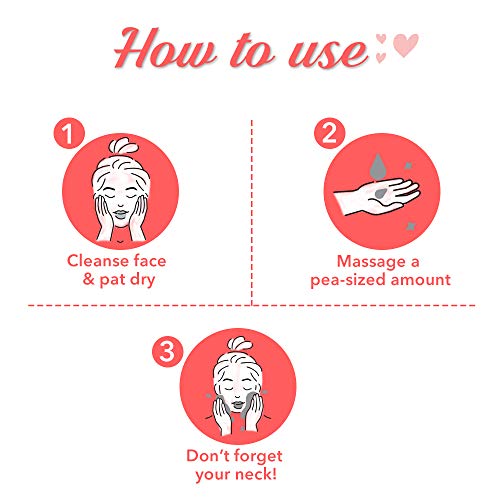 How to use

1
Cleanse face & pat dry

2
Massage a pea-sized amount

3
Don't forget your neck!