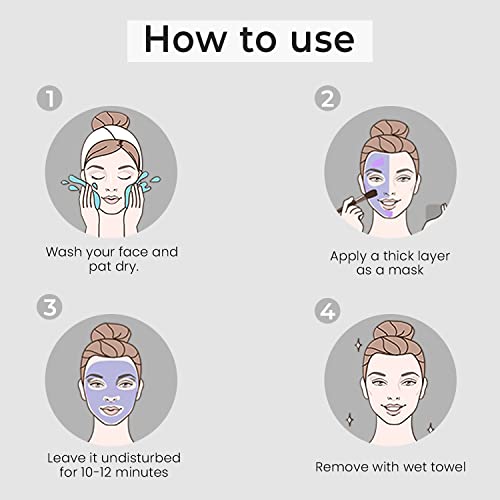 How to use

1

Wash your face and pat dry.

2

Apply a thick layer as a mask

3

Leave it undisturbed for 10-12 minutes

4

Remove with wet towel