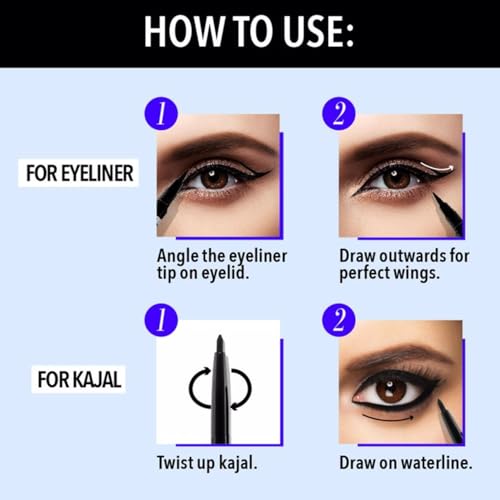 HOW TO USE:

FOR EYELINER

1

Angle the eyeliner tip on eyelid.

2

Draw outwards for perfect wings.

FOR KAJAL

1

Twist up kajal.

2

Draw on waterline.