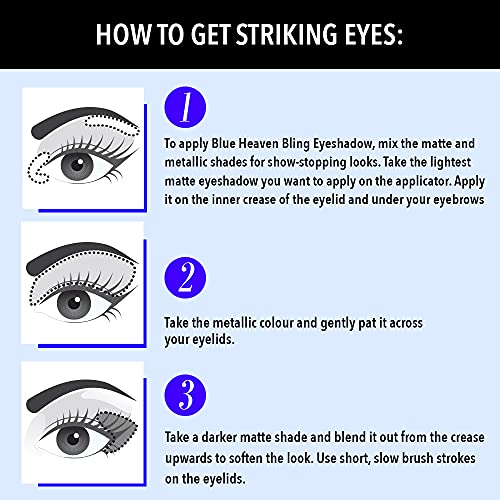 HOW TO GET STRIKING EYES:

1

To apply Blue Heaven Bling Eyeshadow, mix the matte and metallic shades for show-stopping looks. Take the lightest matte eyeshadow you want to apply on the applicator. Apply it on the inner crease of the eyelid and under your eyebrows

2

Take the metallic colour and gently pat it across your eyelids.

3

Take a darker matte shade and blend it out from the crease upwards to soften the look. Use short, slow brush strokes on the eyelids.