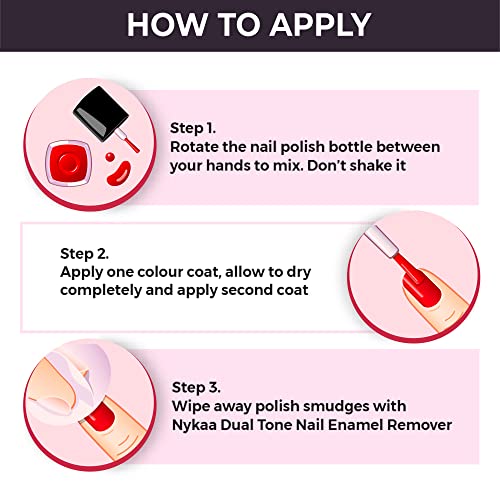 HOW TO APPLY

Step 1.
Rotate the nail polish bottle between your hands to mix. Don't shake it

Step 2.
Apply one colour coat, allow to dry completely and apply second coat

Step 3.
Wipe away polish smudges with Nykaa Dual Tone Nail Enamel Remover