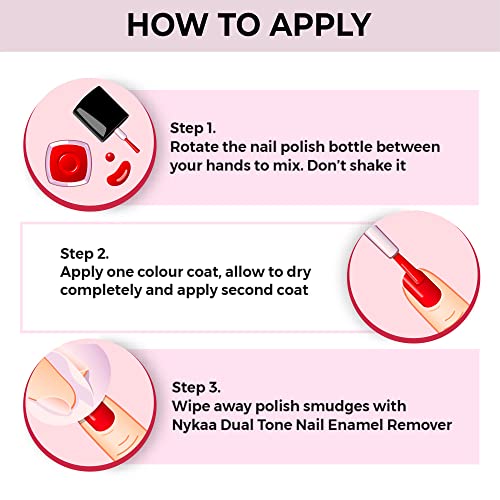 HOW TO APPLY

Step 1.
Rotate the nail polish bottle between your hands to mix. Don't shake it

Step 2.
Apply one colour coat, allow to dry completely and apply second coat

Step 3.
Wipe away polish smudges with Nykaa Dual Tone Nail Enamel Remover