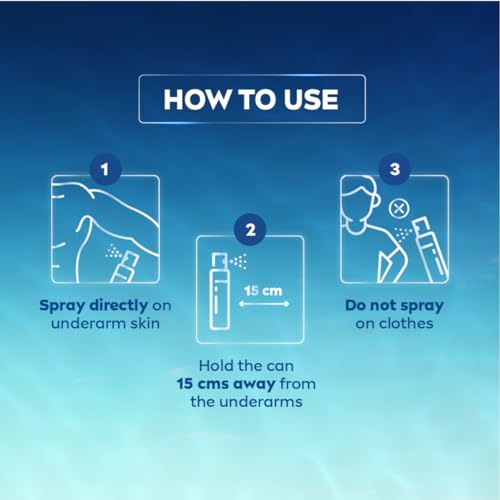 HOW TO USE

1

Spray directly on underarm skin

2

15 cm

Hold the can 15 cms away from the underarms

3

Do not spray on clothes