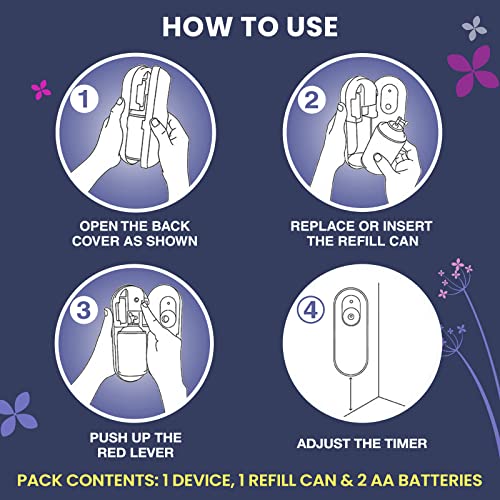 HOW TO USE

1

OPEN THE BACK COVER AS SHOWN

2

REPLACE OR INSERT THE REFILL CAN

3

PUSH UP THE RED LEVER

4

ADJUST THE TIMER

PACK CONTENTS: 1 DEVICE, 1 REFILL CAN & 2 AA BATTERIES