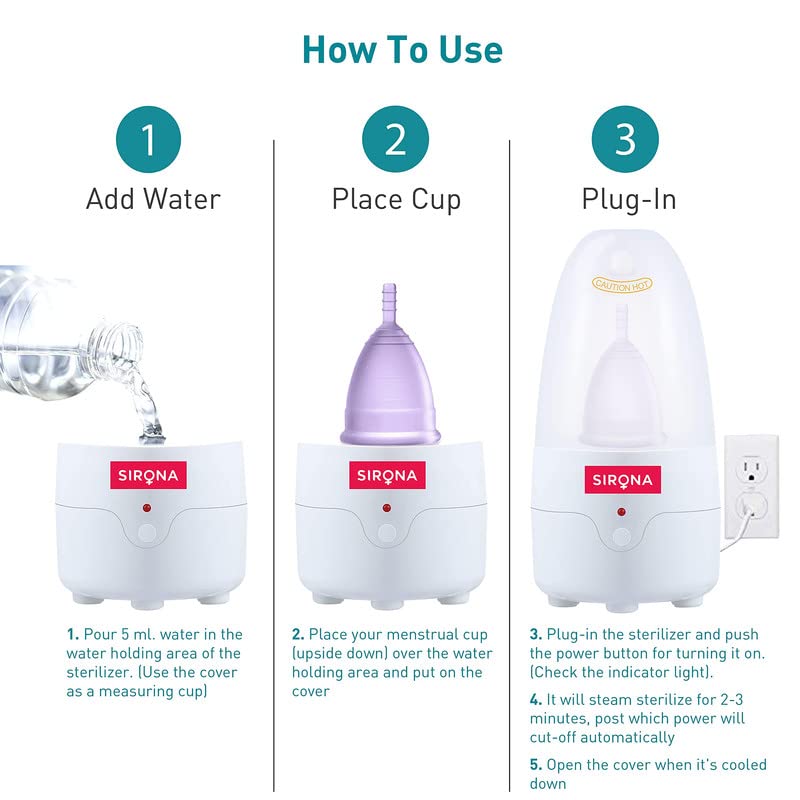 How To Use

1
Add Water

SIRONA

1. Pour 5 ml. water in the water holding area of the sterilizer. (Use the cover as a measuring cup)

2
Place Cup

SIRONA

2. Place your menstrual cup (upside down) over the water holding area and put on the cover

3
Plug-In

CAUTION HOT

SIRONA

3. Plug-in the sterilizer and push the power button for turning it on. (Check the indicator light).

4. It will steam sterilize for 2-3 minutes, post which power will cut-off automatically

5. Open the cover when it's cooled down