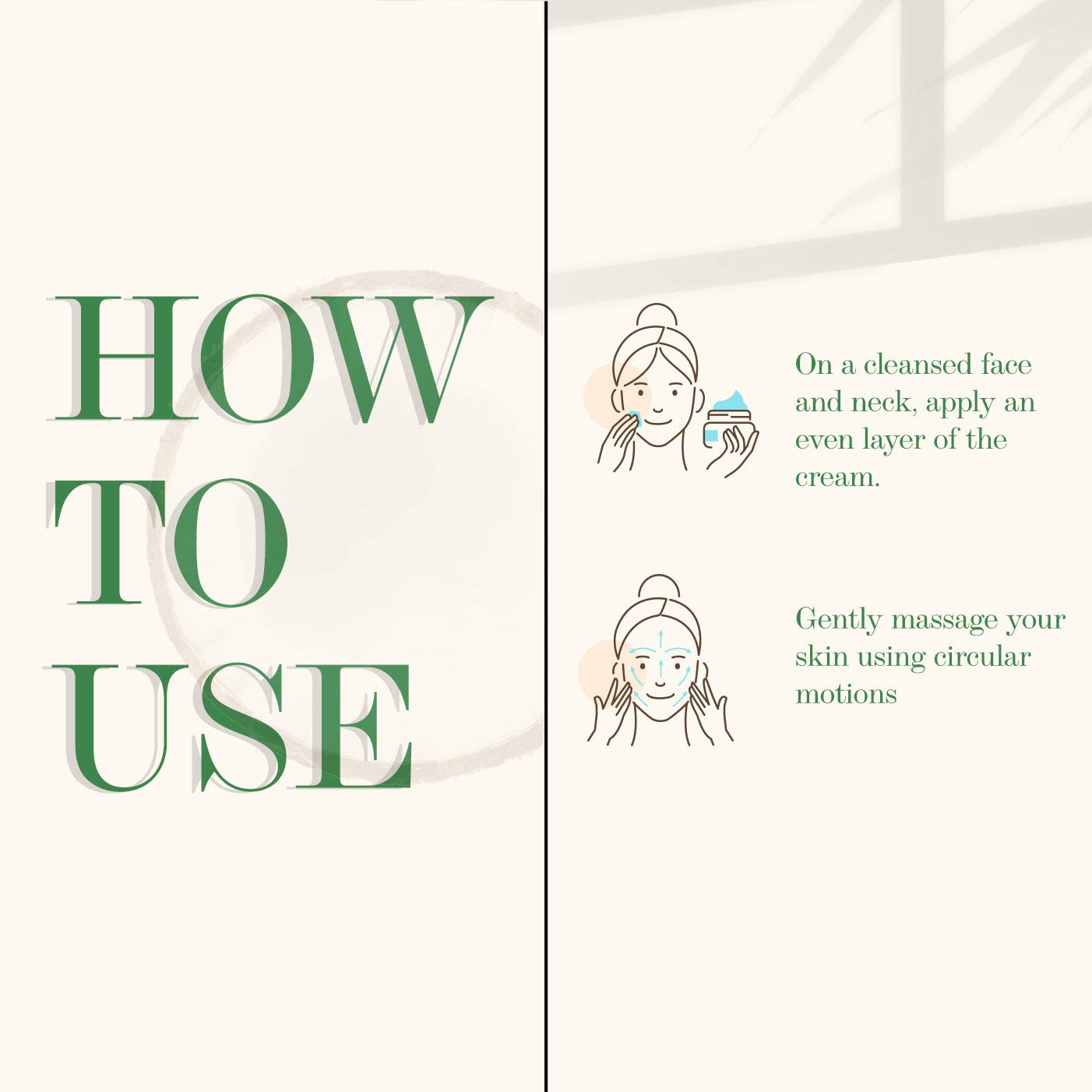 HOW
TO
USE

On a cleansed face and neck, apply an even layer of the cream.

Gently massage your skin using circular motions